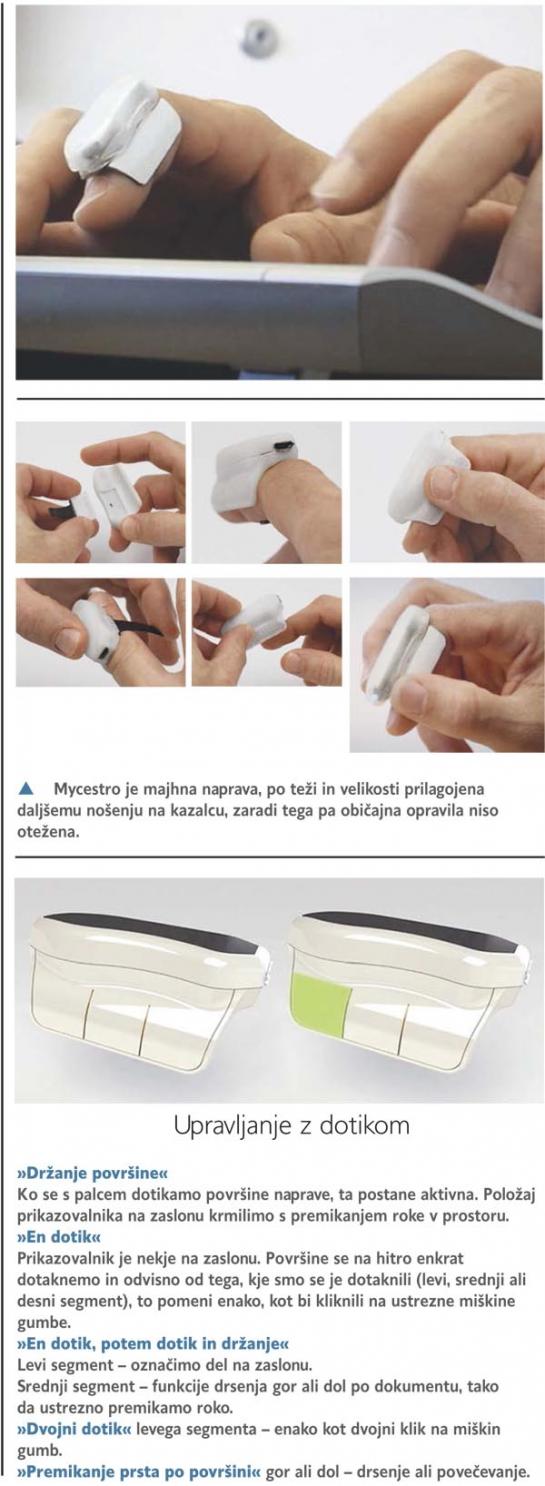 ▲ Mycestro je majhna naprava, po teži in velikosti prilagojena daljšemu nošenju na kazalcu, zaradi tega pa običajna opravila niso otežena.

Upravljanje z dotikom

»Držanje površine«
Ko se s palcem dotikamo površine naprave, ta postane aktivna. Položaj prikazovalnika na zaslonu krmilimo s premikanjem roke v prostoru.
»En dotik«
Prikazovalnik je nekje na zaslonu. Površine se na hitro enkrat dotaknemo in odvisno od tega, kje smo se je dotaknili (levi, srednji ali desni segment), to pomeni enako, kot bi kliknili na ustrezne miškine gumbe.
»En dotik, potem dotik in držanje«
Levi segment – označimo del na zaslonu.
Srednji segment – funkcije drsenja gor ali dol po dokumentu, tako da ustrezno premikamo roko.
»Dvojni dotik« levega segmenta – enako kot dvojni klik na miškin gumb.
»Premikanje prsta po površini« gor ali dol – drsenje ali povečevanje.